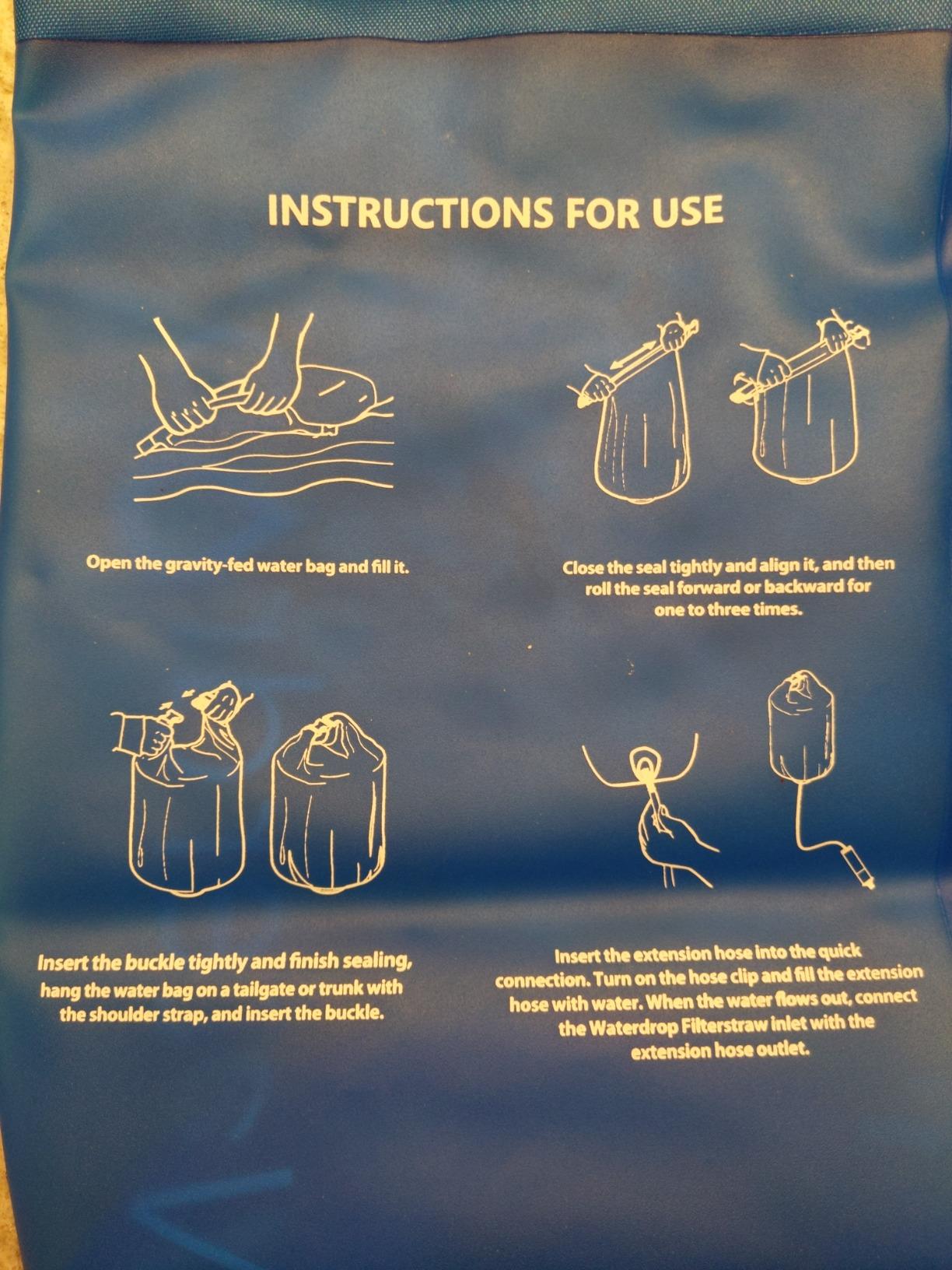 INSTRUCTIONS FOR USE

Open the gravity-fed water bag and fill it.

Close the seal tightly and align it, and then roll the seal forward or backward for one to three times.

Insert the buckle tightly and finish sealing, hang the water bag on a tailgate or trunk with the shoulder strap, and insert the buckle.

Insert the extension hose into the quick connection. Turn on the hose clip and fill the extension hose with water. When the water flows out, connect the Waterdrop Filterstraw inlet with the extension hose outlet.